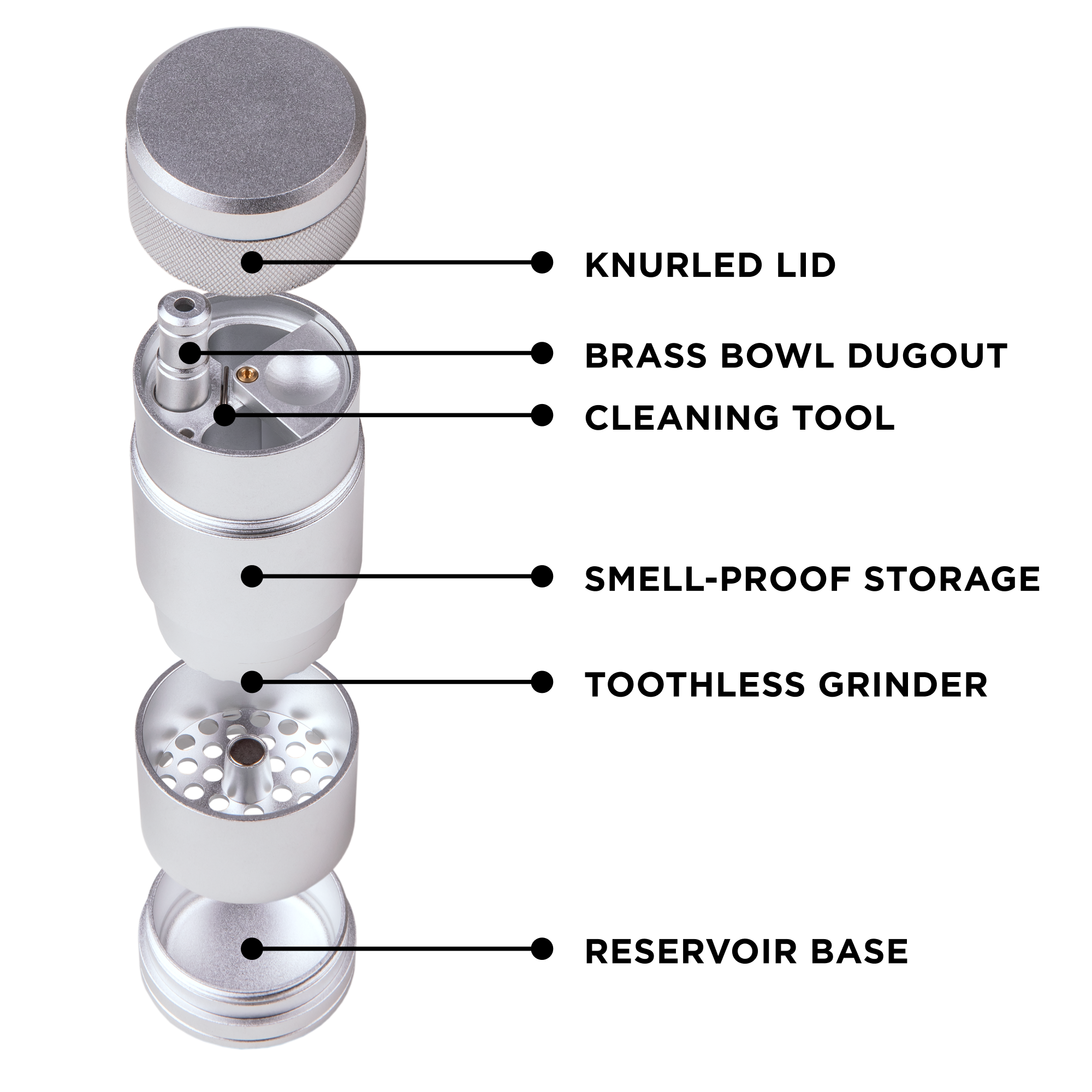 KNURLED LID

BRASS BOWL DUGOUT

CLEANING TOOL

SMELL-PROOF STORAGE

TOOTHLESS GRINDER

RESERVOIR BASE